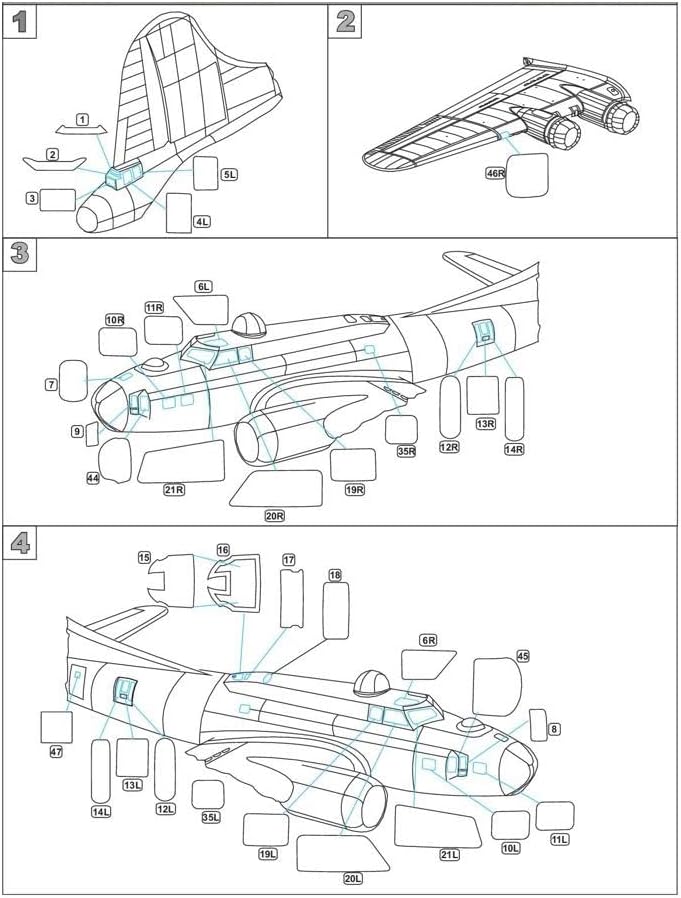 1
1
2
3
5L
4L

2
46R

3
6L
11R
10R
7
9
44
21R
20R
19R
35R
12R
13R
14R

4
15
16
17
18
6R
45
8
47
14L
13L
12L
35L
19L
20L
21L
10L
11L