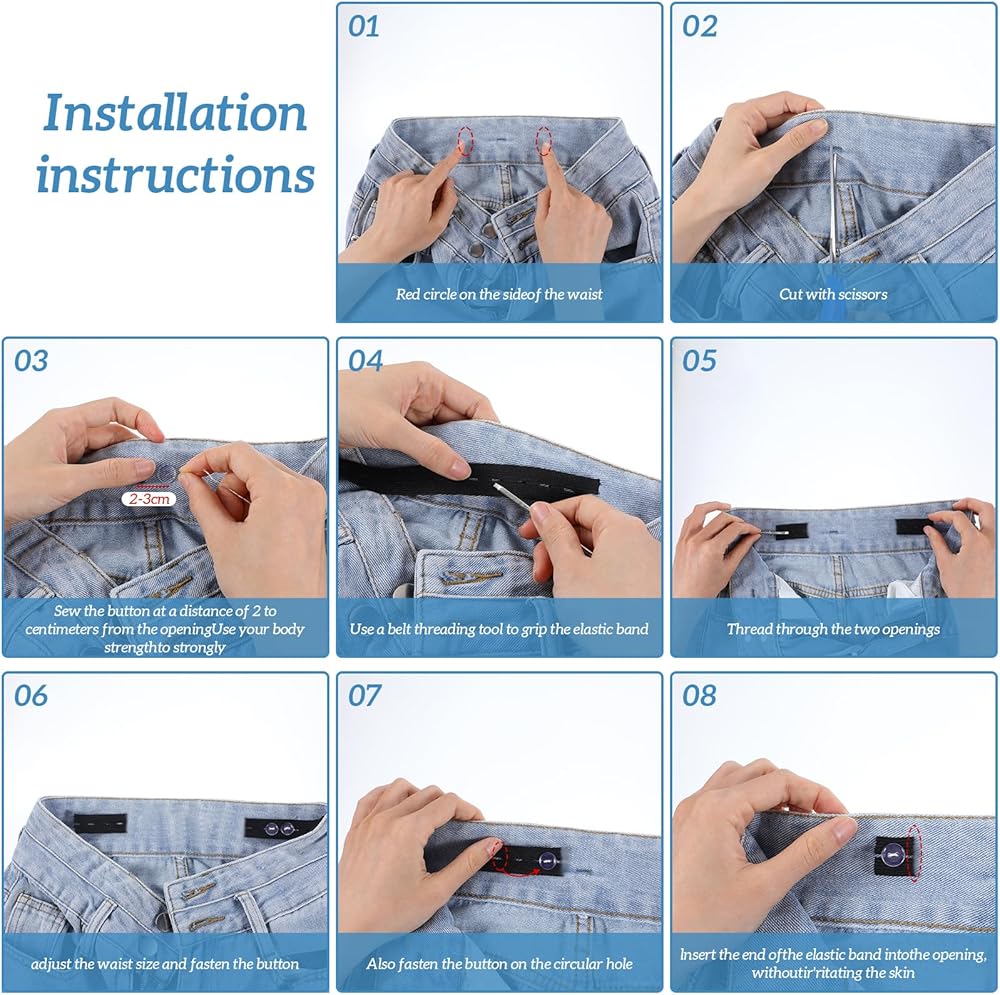 Installation instructions

01
Red circle on the sideof the waist

02
Cut with scissors

03
2-3cm
Sew the button at a distance of 2 to centimeters from the openingUse your body strengthto strongly

04
Use a belt threading tool to grip the elastic band

05
Thread through the two openings

06
adjust the waist size and fasten the button

07
Also fasten the button on the circular hole

08
Insert the end ofthe elastic band intothe opening, withoutir'ritating the skin