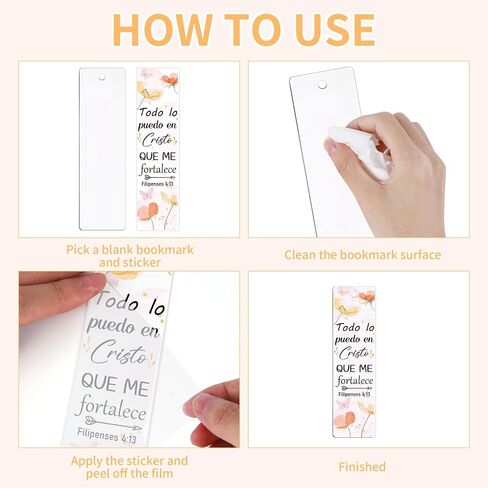 HOW TO USE

Todo lo puedo en Cristo QUE ME fortalece
Filipenses 4:13

Pick a blank bookmark and sticker

Clean the bookmark surface

Todo lo puedo en Cristo QUE ME fortalece
Filipenses 4:13

Apply the sticker and peel off the film

Todo lo puedo en Cristo QUE ME fortalece
Filipenses 4:13

Finished