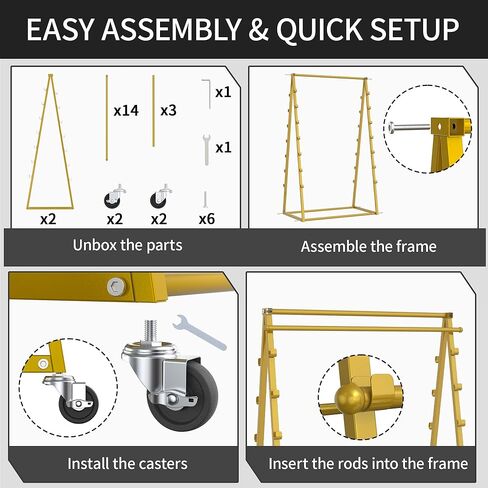 EASY ASSEMBLY & QUICK SETUP

x14

x3

x1

x1

x2

x2

x2

x6

Unbox the parts

Assemble the frame

Install the casters

Insert the rods into the frame