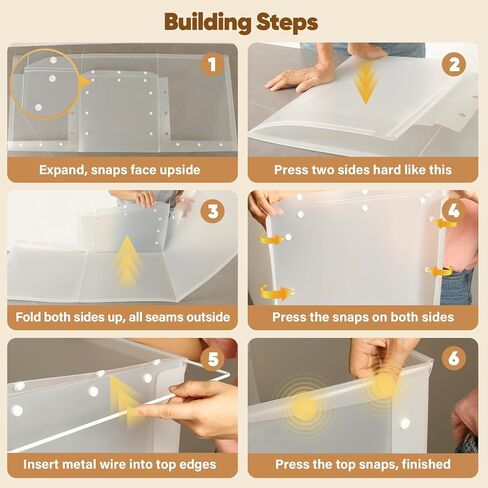 Building Steps

1
Expand, snaps face upside

2
Press two sides hard like this

3
Fold both sides up, all seams outside

4
Press the snaps on both sides

5
Insert metal wire into top edges

6
Press the top snaps, finished