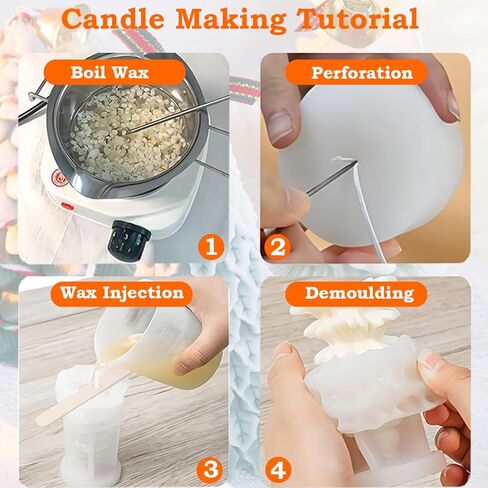 Candle Making Tutorial

Boil Wax

1

Perforation

2

Wax Injection

3

Demoulding

4