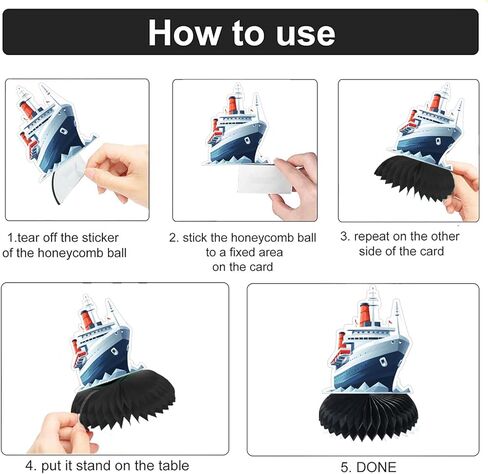 How to use

1.tear off the sticker of the honeycomb ball

2. stick the honeycomb ball to a fixed area on the card

3. repeat on the other side of the card

4. put it stand on the table

5. DONE