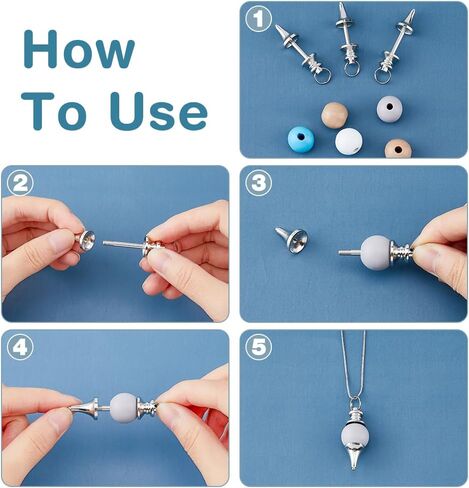 How To Use

1

2

3

4

5