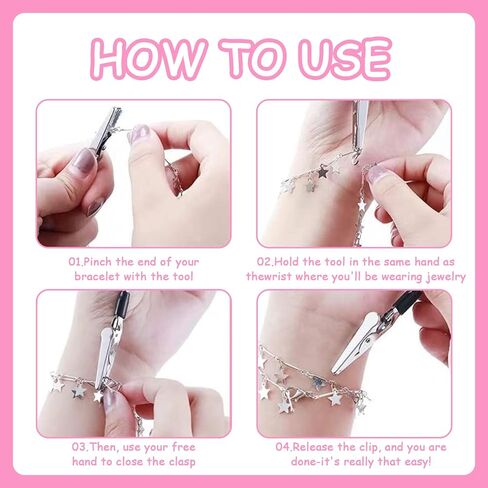 HOW TO USE

01.Pinch the end of your bracelet with the tool

02.Hold the tool in the same hand as thewrist where you'll be wearing jewelry

03.Then, use your free hand to close the clasp

04.Release the clip, and you are done-it's really that easy!