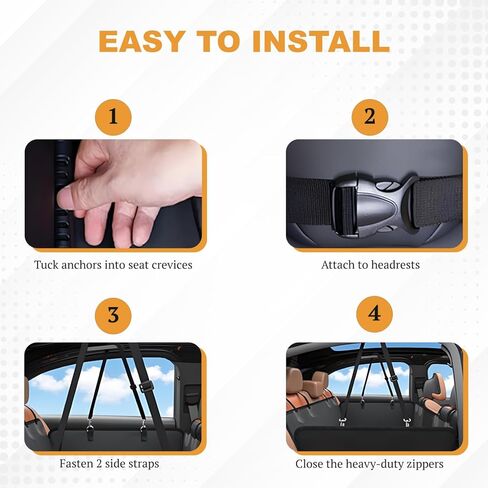 EASY TO INSTALL

1

Tuck anchors into seat crevices

2

Attach to headrests

3

Fasten 2 side straps

4

Close the heavy-duty zippers