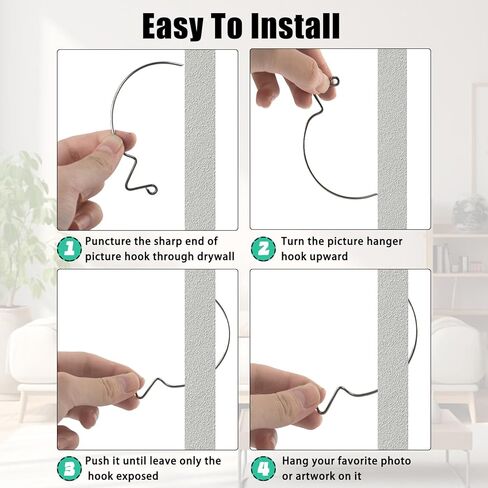 Easy To Install

1 Puncture the sharp end of picture hook through drywall

2 Turn the picture hanger hook upward

3 Push it until leave only the hook exposed

4 Hang your favorite photo or artwork on it