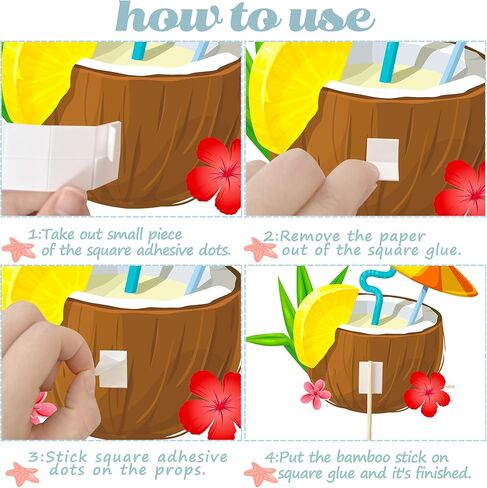 how to use

1:Take out small piece of the square adhesive dots.

2:Remove the paper out of the square glue.

3:Stick square adhesive dots on the props.

4:Put the bamboo stick on square glue and it's finished.