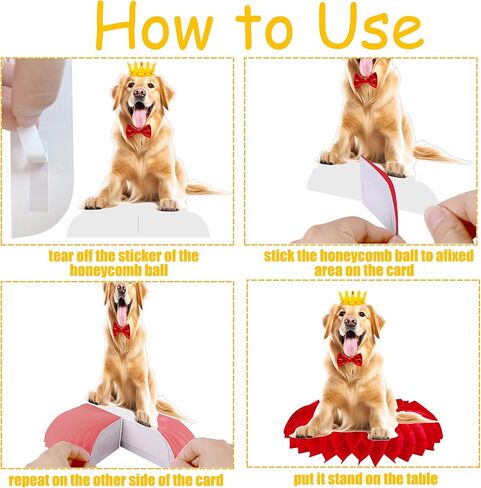 How to Use

tear off the sticker of the honeycomb ball

stick the honeycomb ball to afixed area on the card

repeat on the other side of the card

put it stand on the table