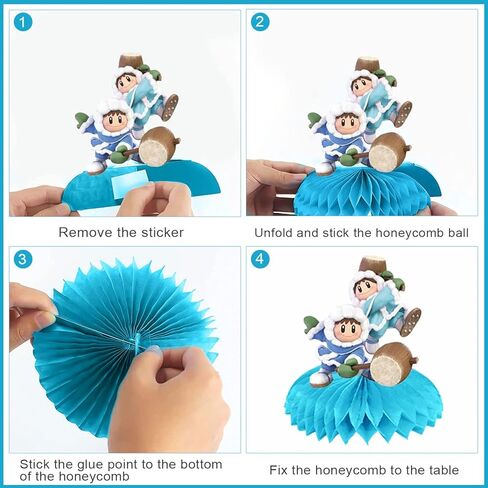 1

Remove the sticker

2

Unfold and stick the honeycomb ball

3

Stick the glue point to the bottom of the honeycomb

4

Fix the honeycomb to the table