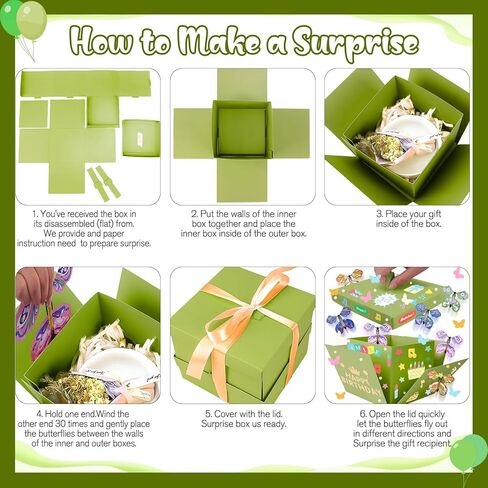 How to Make a Surprise

1. You've received the box in its disassembled (flat) from. We provide and paper instruction need to prepare surprise.

2. Put the walls of the inner box together and place the inner box inside of the outer box.

3. Place your gift inside of the box.

4. Hold one end.Wind the other end 30 times and gently place the butterflies between the walls of the inner and outer boxes.

5. Cover with the lid. Surprise box us ready.

HAPPY BIRTHDAY

6. Open the lid quickly let the butterflies fly out in different directions and Surprise the gift recipient.