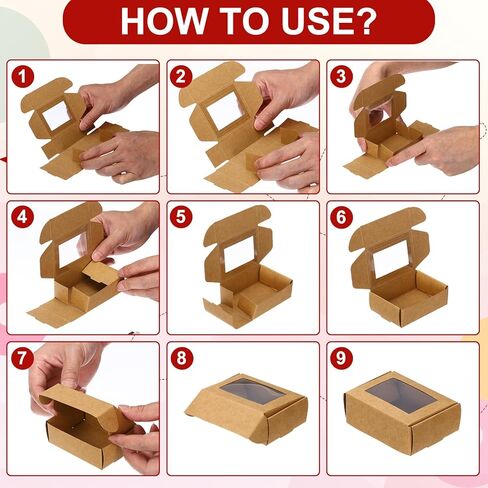 HOW TO USE?

1

2

3

4

5

6

7

8

9