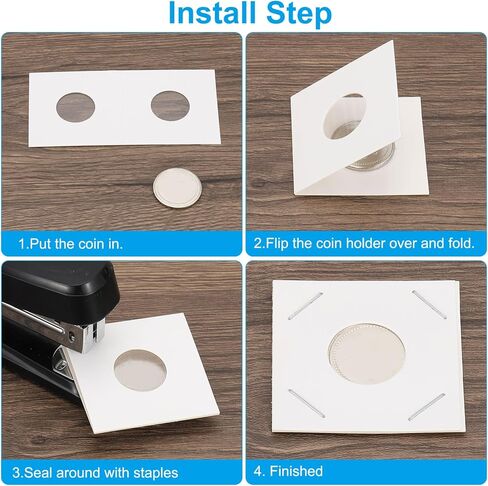 Install Step

1.Put the coin in.

2.Flip the coin holder over and fold.

3.Seal around with staples

4. Finished