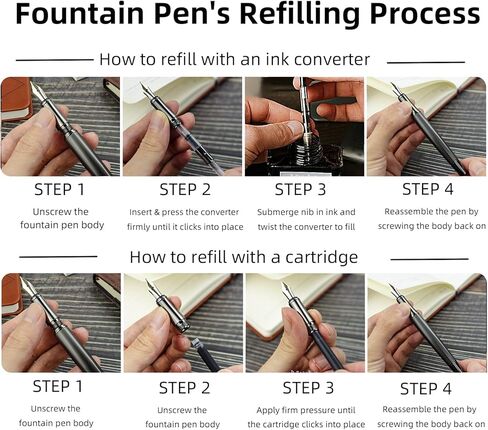 Fountain Pen's Refilling Process

How to refill with an ink converter

STEP 1
Unscrew the fountain pen body

STEP 2
Insert & press the converter firmly until it clicks into place

STEP 3
Submerge nib in ink and twist the converter to fill

STEP 4
Reassemble the pen by screwing the body back on

How to refill with a cartridge

STEP 1
Unscrew the fountain pen body

STEP 2
Unscrew the fountain pen body

STEP 3
Apply firm pressure until the cartridge clicks into place

STEP 4
Reassemble the pen by screwing the body back on