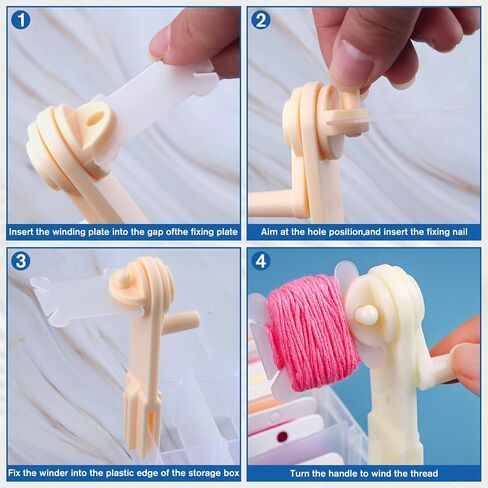 1

Insert the winding plate into the gap ofthe fixing plate

2

Aim at the hole position,and insert the fixing nail

3

Fix the winder into the plastic edge of the storage box

4

Turn the handle to wind the thread