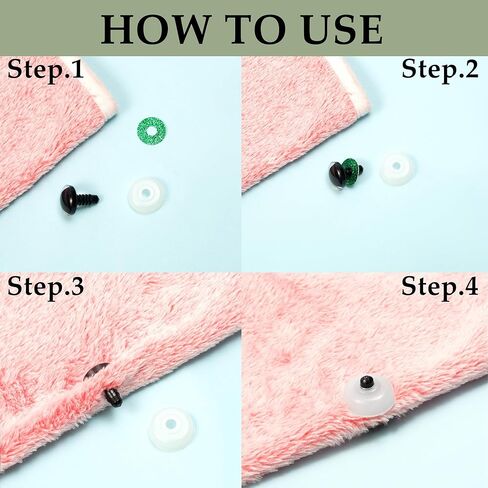 HOW TO USE

Step.1

Step.2

Step.3

Step.4