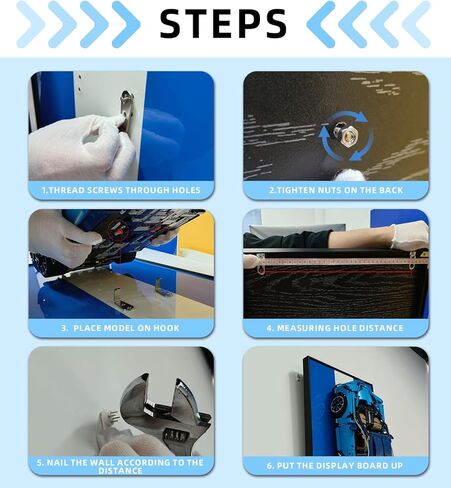 STEPS

1.THREAD SCREWS THROUGH HOLES

2.TIGHTEN NUTS ON THE BACK

3. PLACE MODEL ON HOOK

4. MEASURING HOLE DISTANCE

5. NAIL THE WALL ACCORDING TO THE DISTANCE

6. PUT THE DISPLAY BOARD UP