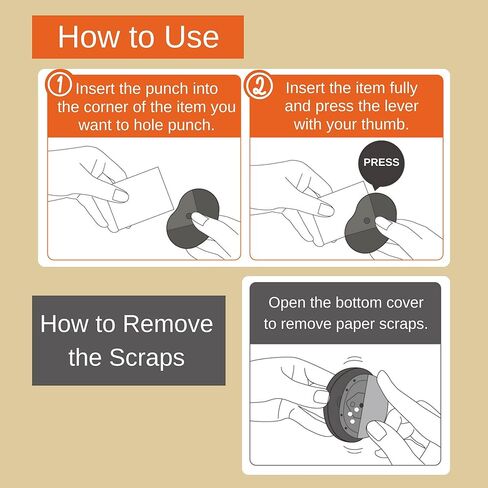 How to Use

1 Insert the punch into the corner of the item you want to hole punch.

2 Insert the item fully and press the lever with your thumb.

PRESS

How to Remove the Scraps

Open the bottom cover to remove paper scraps.