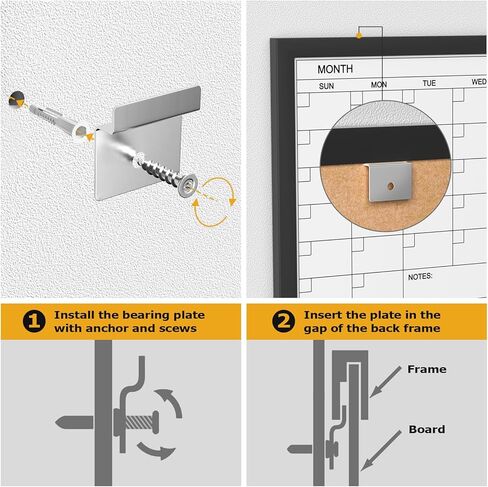 MONTH
SUN MON TUE WED

NOTES:

1 Install the bearing plate with anchor and scews

2 Insert the plate in the gap of the back frame

Frame

Board