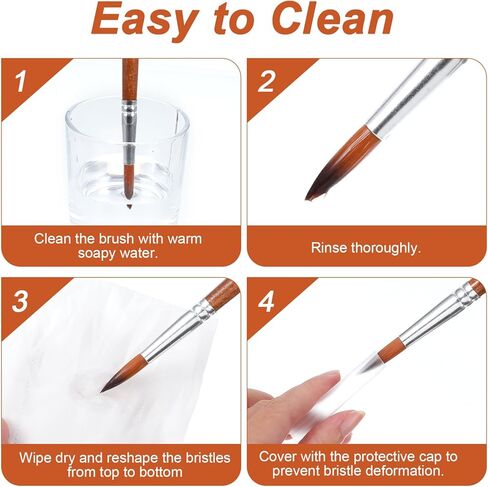 Easy to Clean

1

Clean the brush with warm soapy water.

2

Rinse thoroughly.

3

Wipe dry and reshape the bristles from top to bottom

4

Cover with the protective cap to prevent bristle deformation.