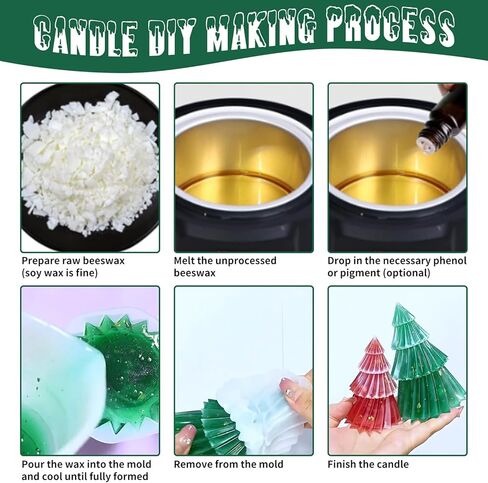 CANDLE DIY MAKING PROCESS

Prepare raw beeswax (soy wax is fine)

Melt the unprocessed beeswax

Drop in the necessary phenol or pigment (optional)

Pour the wax into the mold and cool until fully formed

Remove from the mold

Finish the candle