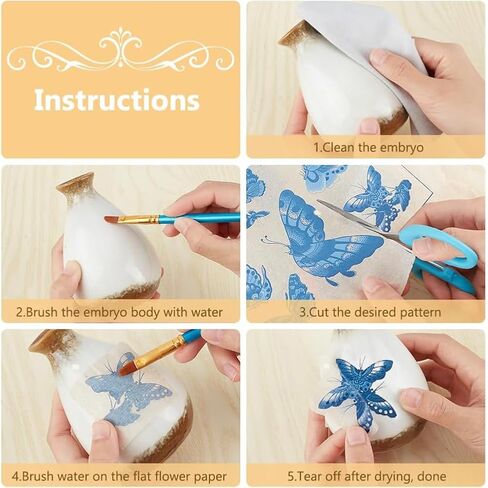 Instructions

1.Clean the embryo

2.Brush the embryo body with water

3.Cut the desired pattern

4.Brush water on the flat flower paper

5.Tear off after drying, done