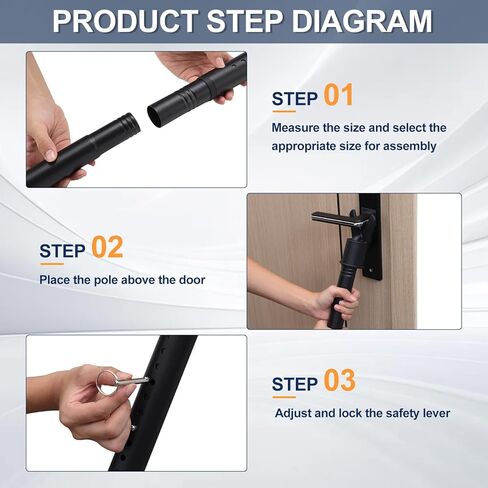 PRODUCT STEP DIAGRAM

STEP 01

Measure the size and select the appropriate size for assembly

STEP 02

Place the pole above the door

STEP 03

Adjust and lock the safety lever