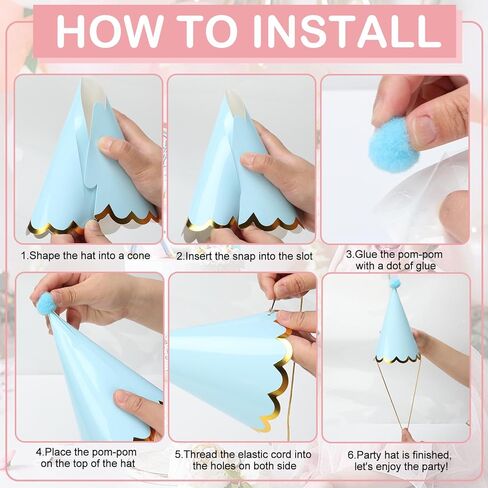 HOW TO INSTALL

1.Shape the hat into a cone

2.Insert the snap into the slot

3.Glue the pom-pom with a dot of glue

4.Place the pom-pom on the top of the hat

5.Thread the elastic cord into the holes on both side

6.Party hat is finished, let's enjoy the party!