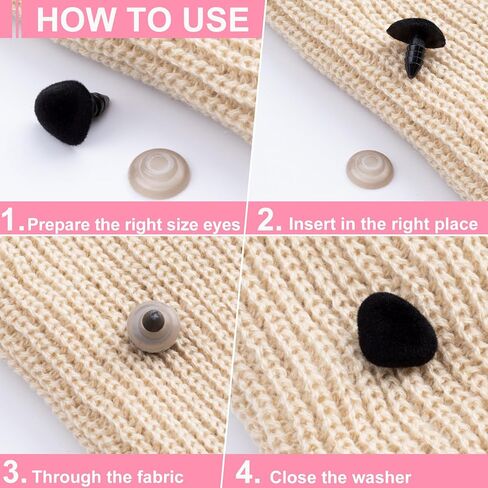 HOW TO USE

1. Prepare the right size eyes

2. Insert in the right place

3. Through the fabric

4. Close the washer