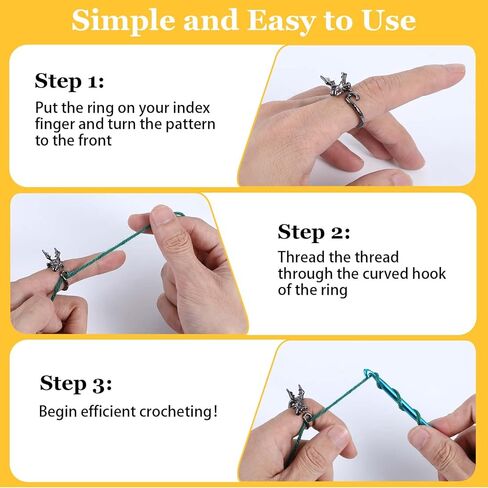 Simple and Easy to Use

Step 1:

Put the ring on your index finger and turn the pattern to the front

Step 2:

Thread the thread through the curved hook of the ring

Step 3:

Begin efficient crocheting!