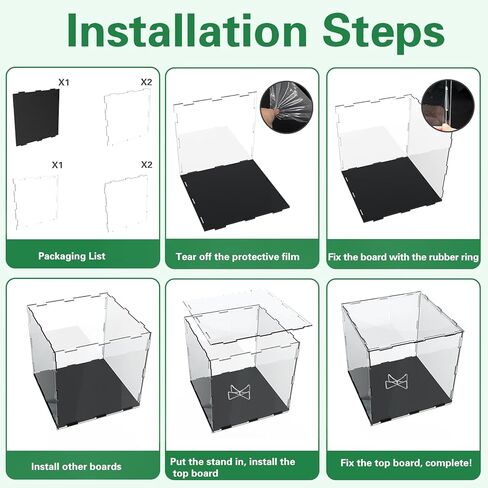 Installation Steps

X1

X2

X1

X2

Packaging List

Tear off the protective film

Fix the board with the rubber ring

Install other boards

Put the stand in, install the top board

Fix the top board, complete!