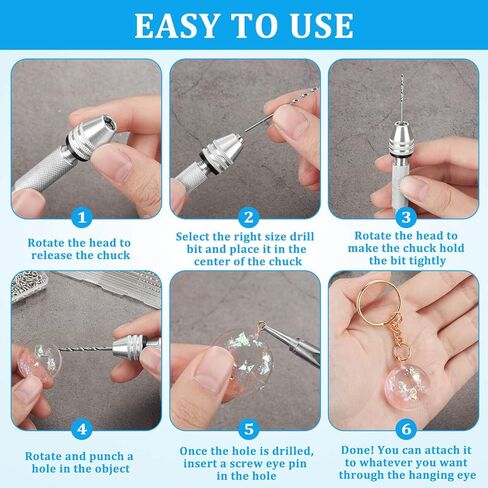 EASY TO USE

1

Rotate the head to release the chuck

2

Select the right size drill bit and place it in the center of the chuck

3

Rotate the head to make the chuck hold the bit tightly

4

Rotate and punch a hole in the object

5

Once the hole is drilled, insert a screw eye pin in the hole

6

Done! You can attach it to whatever you want through the hanging eye