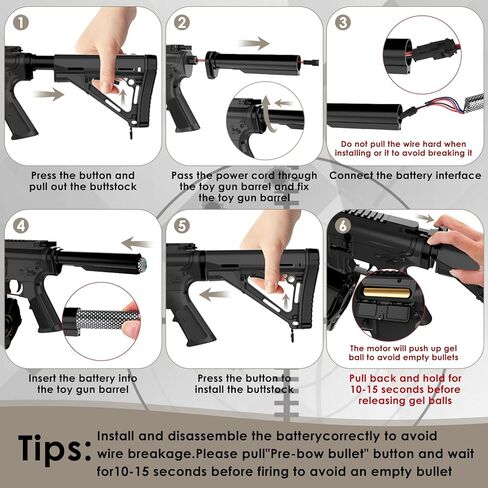 1

Press the button and pull out the buttstock

2

Pass the power cord through the toy gun barrel and fix the toy gun barrel

3

Do not pull the wire hard when installing or it to avoid breaking it

Connect the battery interface

4

Insert the battery into the toy gun barrel

5

Press the button to install the buttstock

6

The motor will push up gel ball to avoid empty bullets

Pull back and hold for 10-15 seconds before releasing gel balls

Tips: Install and disassemble the batterycorrectly to avoid wire breakage.Please pull"Pre-bow bullet" button and wait for10-15 seconds before firing to avoid an empty bullet