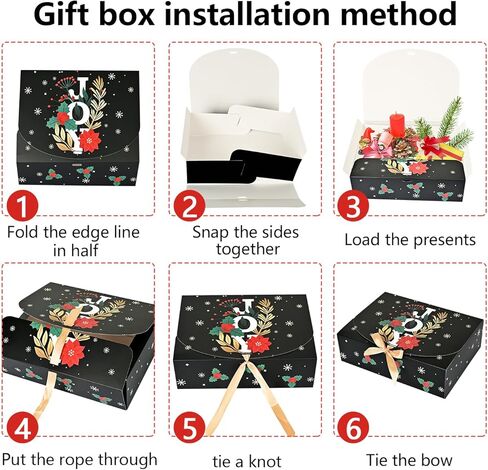 Gift box installation method

JOY

1
Fold the edge line in half

2
Snap the sides together

3
Load the presents

JOY

4
Put the rope through

JOY

5
tie a knot

JOY

6
Tie the bow