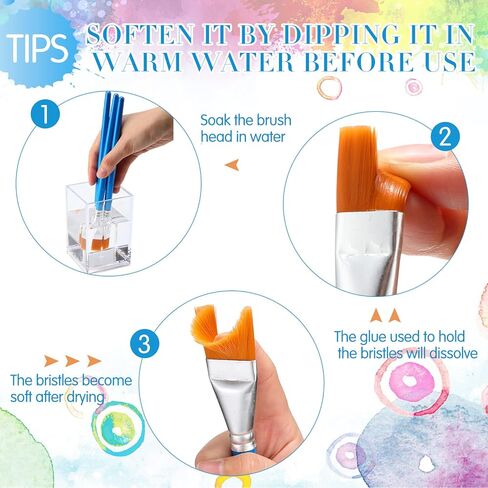 TIPS

SOFTEN IT BY DIPPING IT IN WARM WATER BEFORE USE

1

Soak the brush head in water

2

The glue used to hold the bristles will dissolve

3

The bristles become soft after drying