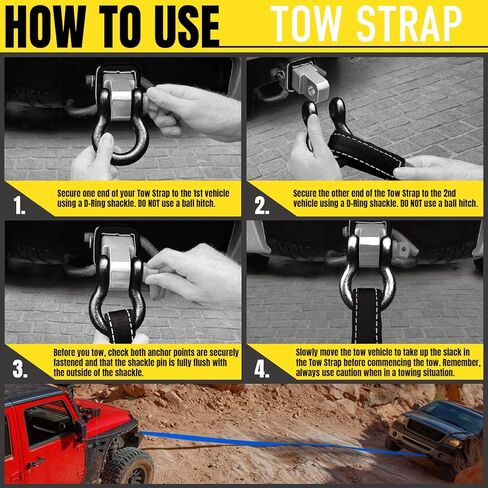 HOW TO USE TOW STRAP

1. Secure one end of your Tow Strap to the 1st vehicle using a D-Ring shackle. DO NOT use a ball hitch.

2. Secure the other end of the Tow Strap to the 2nd vehicle using a D-Ring shackle. DO NOT use a ball hitch.

3. Before you tow, check both anchor points are securely fastened and that the shackle pin is fully flush with the outside of the shackle.

4. Slowly move the tow vehicle to take up the slack in the Tow Strap before commencing the tow. Remember, always use caution when in a towing situation.