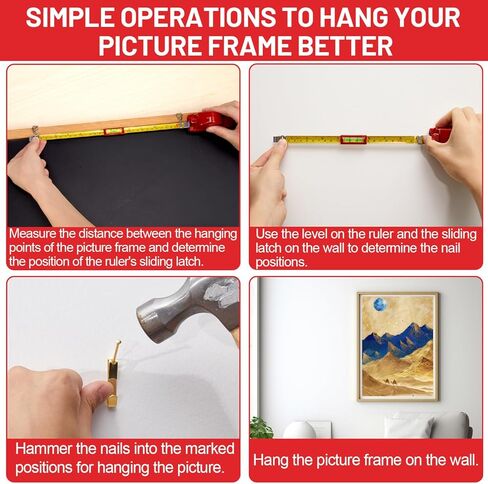 SIMPLE OPERATIONS TO HANG YOUR PICTURE FRAME BETTER

Measure the distance between the hanging points of the picture frame and determine the position of the ruler's sliding latch.

Use the level on the ruler and the sliding latch on the wall to determine the nail positions.

Hammer the nails into the marked positions for hanging the picture.

Hang the picture frame on the wall.