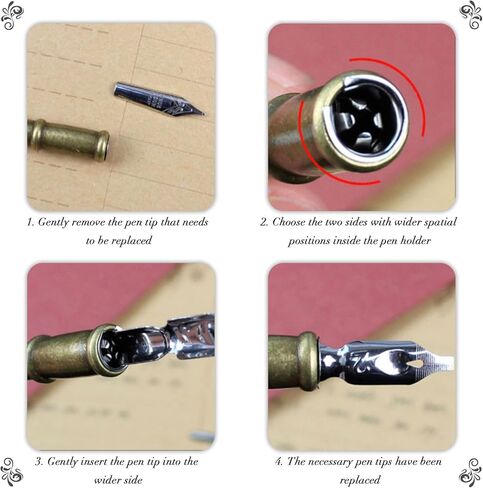 1. Gently remove the pen tip that needs to be replaced

2. Choose the two sides with wider spatial positions inside the pen holder

3. Gently insert the pen tip into the wider side

4. The necessary pen tips have been replaced