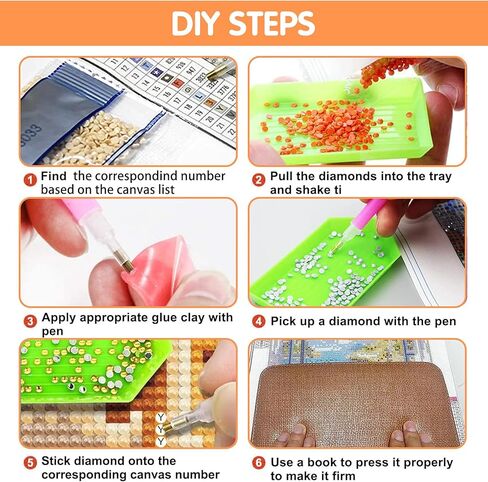 DIY STEPS

1 Find the correspondind number based on the canvas list

2 Pull the diamonds into the tray and shake ti

3 Apply appropriate glue clay with pen

4 Pick up a diamond with the pen

5 Stick diamond onto the corresponding canvas number

6 Use a book to press it properly to make it firm