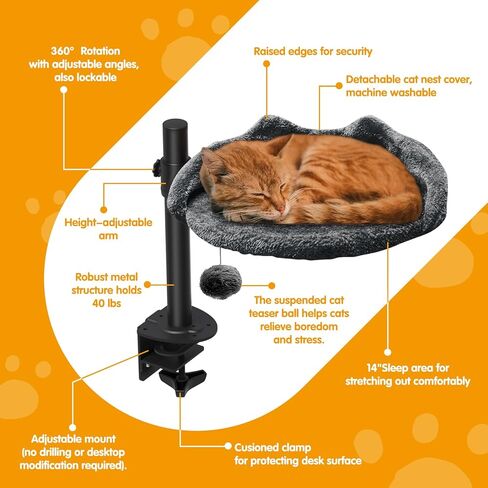 360° Rotation with adjustable angles, also lockable

Raised edges for security

Detachable cat nest cover, machine washable

Height-adjustable arm

Robust metal structure holds 40 lbs

The suspended cat teaser ball helps cats relieve boredom and stress.

14"Sleep area for stretching out comfortably

Adjustable mount (no drilling or desktop modification required).

Cusioned clamp for protecting desk surface