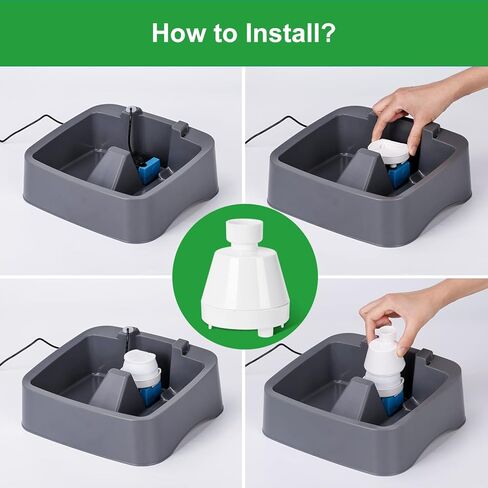 How to Install?