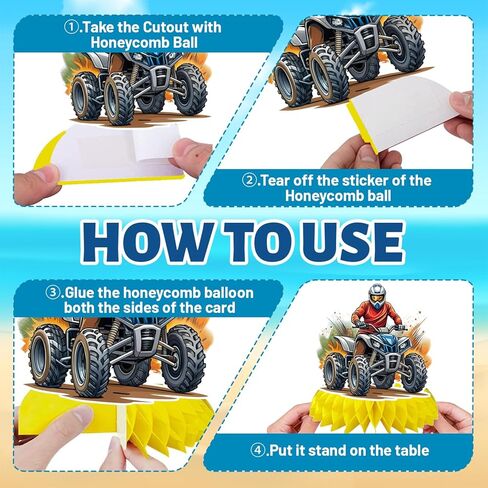 ①.Take the Cutout with Honeycomb Ball

②.Tear off the sticker of the Honeycomb ball

HOW TO USE

③.Glue the honeycomb balloon both the sides of the card

④.Put it stand on the table