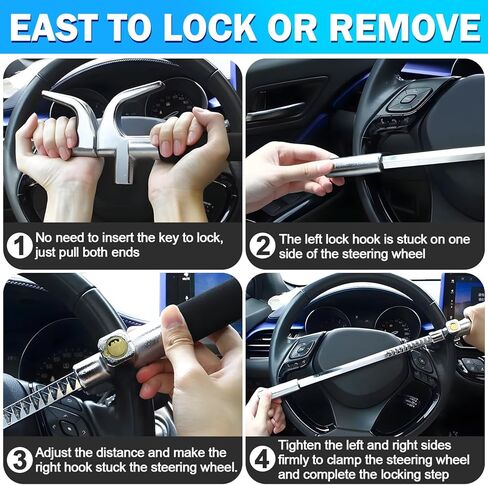 EAST TO LOCK OR REMOVE

1 No need to insert the key to lock, just pull both ends

2 The left lock hook is stuck on one side of the steering wheel

3 Adjust the distance and make the right hook stuck the steering wheel.

4 Tighten the left and right sides firmly to clamp the steering wheel and complete the locking step