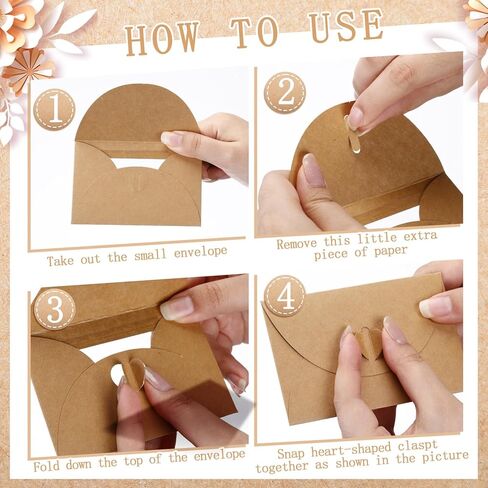 HOW TO USE

1

Take out the small envelope

2

Remove this little extra piece of paper

3

Fold down the top of the envelope

4

Snap heart-shaped claspt together as shown in the picture