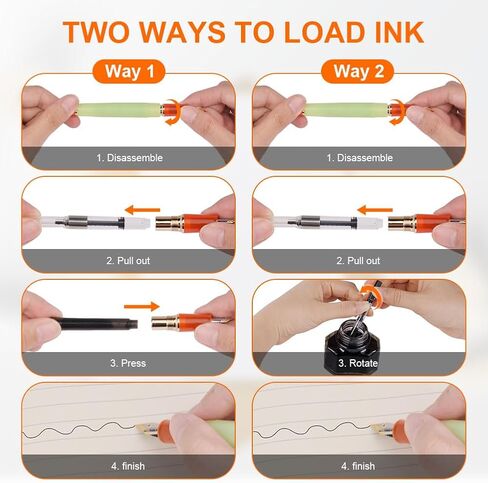 TWO WAYS TO LOAD INK

Way 1

1. Disassemble

2. Pull out

3. Press

4. finish

Way 2

1. Disassemble

2. Pull out

3. Rotate

4. finish