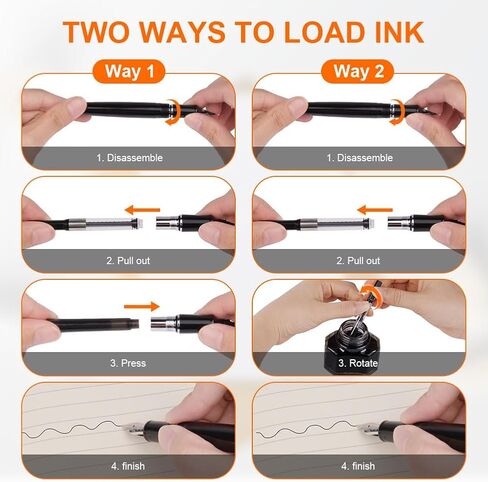 TWO WAYS TO LOAD INK

Way 1

1. Disassemble

2. Pull out

3. Press

4. finish

Way 2

1. Disassemble

2. Pull out

3. Rotate

4. finish