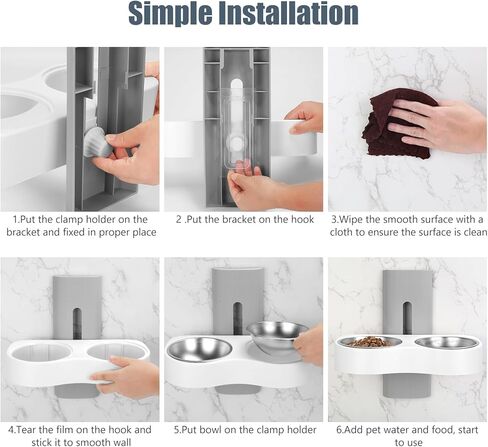 Simple Installation

1.Put the clamp holder on the bracket and fixed in proper place

2 .Put the bracket on the hook

3.Wipe the smooth surface with a cloth to ensure the surface is clean

4.Tear the film on the hook and stick it to smooth wall

5.Put bowl on the clamp holder

6.Add pet water and food, start to use