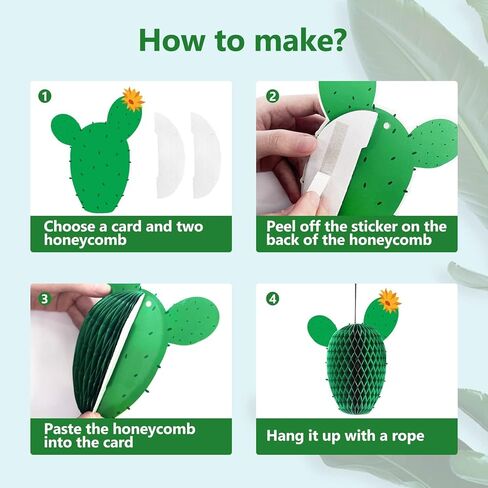 How to make?

1

Choose a card and two honeycomb

2

Peel off the sticker on the back of the honeycomb

3

Paste the honeycomb into the card

4

Hang it up with a rope