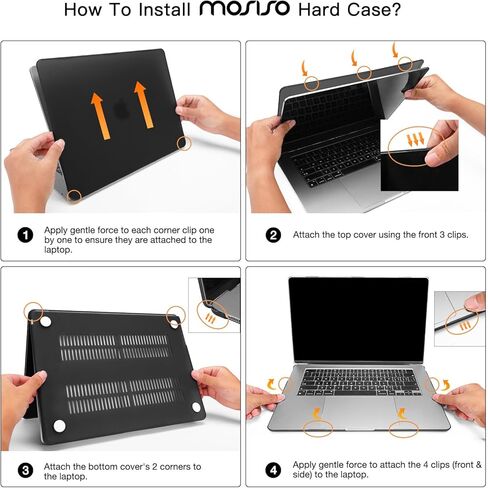 How To Install MOSISO Hard Case?

1 Apply gentle force to each corner clip one by one to ensure they are attached to the laptop.

2 Attach the top cover using the front 3 clips.

3 Attach the bottom cover's 2 corners to the laptop.

4 Apply gentle force to attach the 4 clips (front & side) to the laptop.