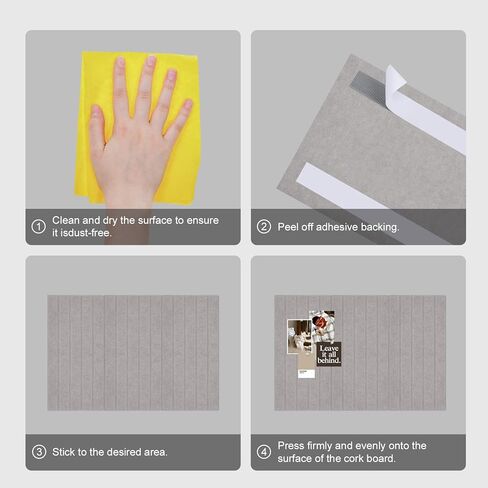 ① Clean and dry the surface to ensure it isdust-free.

② Peel off adhesive backing.

③ Stick to the desired area.

Leave it all behind.

④ Press firmly and evenly onto the surface of the cork board.